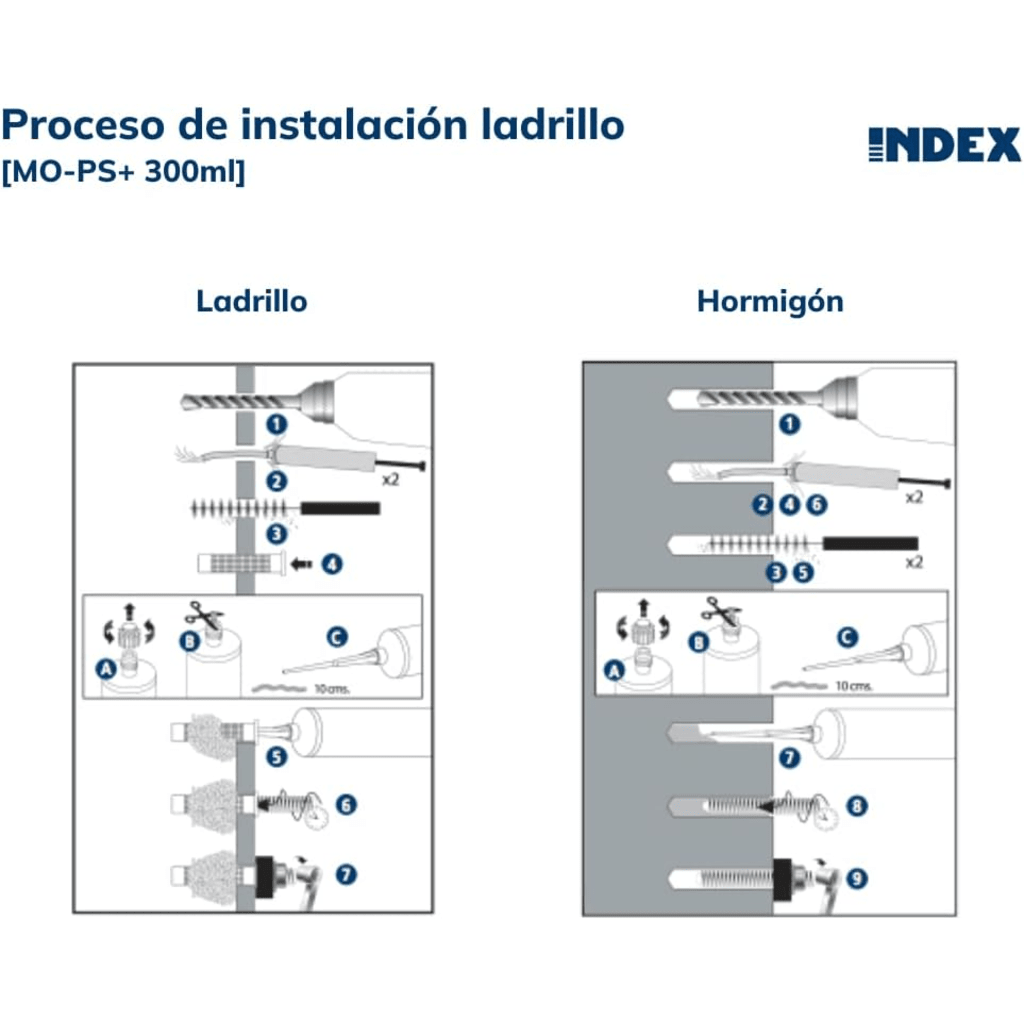 Proceso de instalación ladrillo
[MO-PS+ 300ml]

INDEX

Ladrillo

1
2 x2
3
4
A B C
10 cms.
5
6
7

Hormigón

1
2 4 6 x2
3 5 x2
A B C
10 cms.
7
8
9