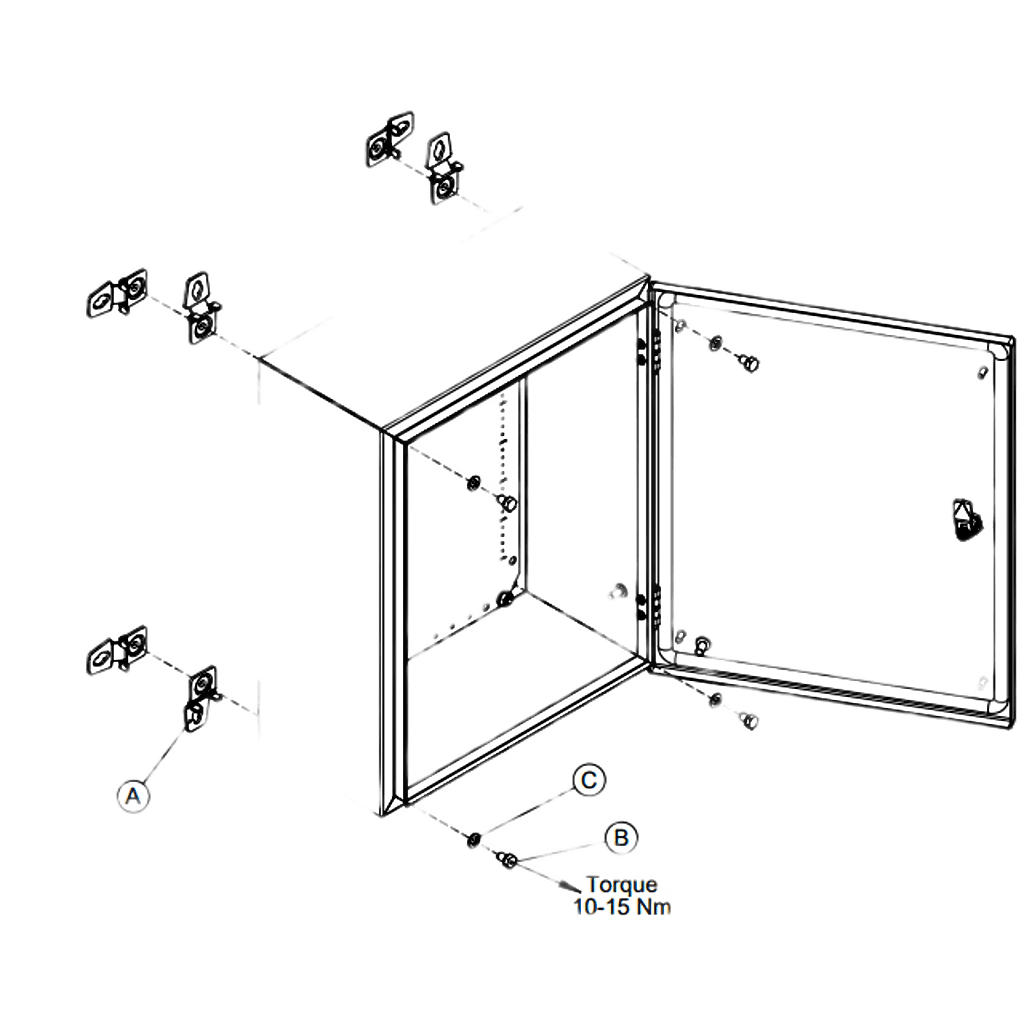 A

C

B

Torque
10-15 Nm