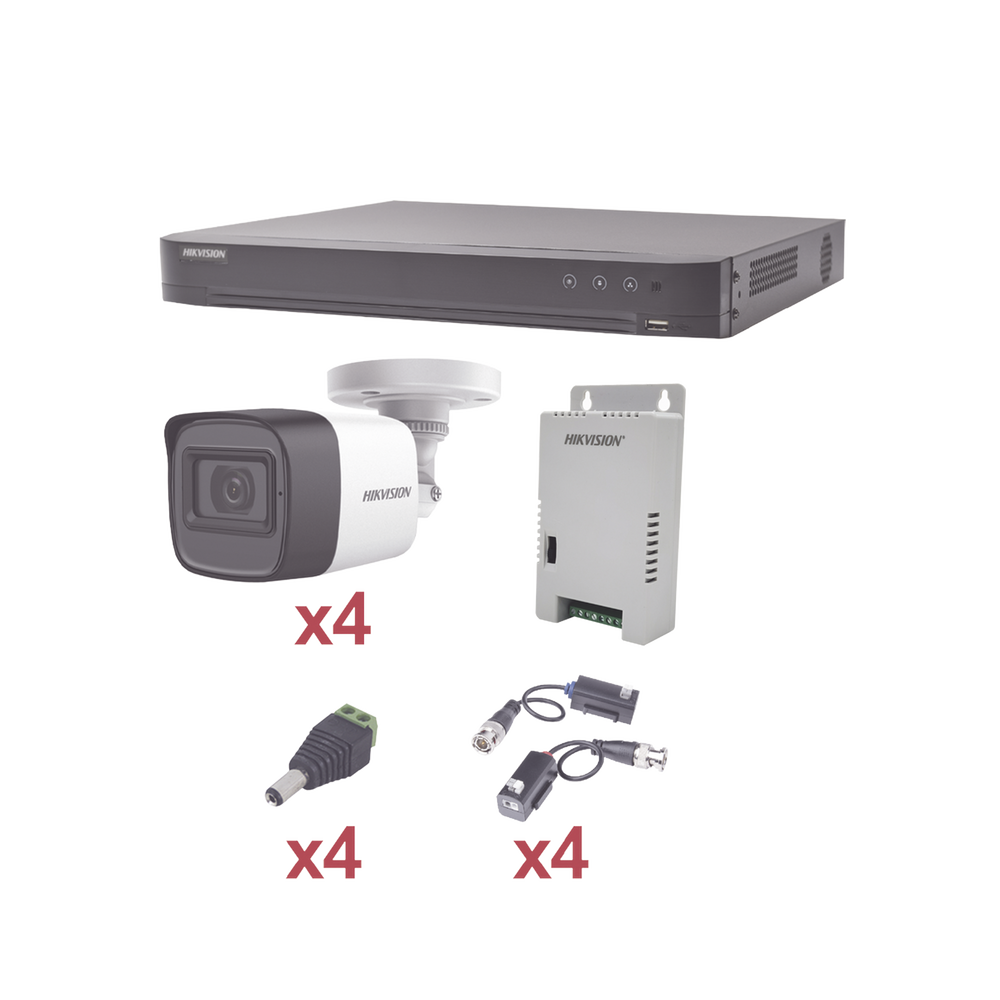 HIKVISION

HIKVISION

HIKVISION

x4

x4

x4