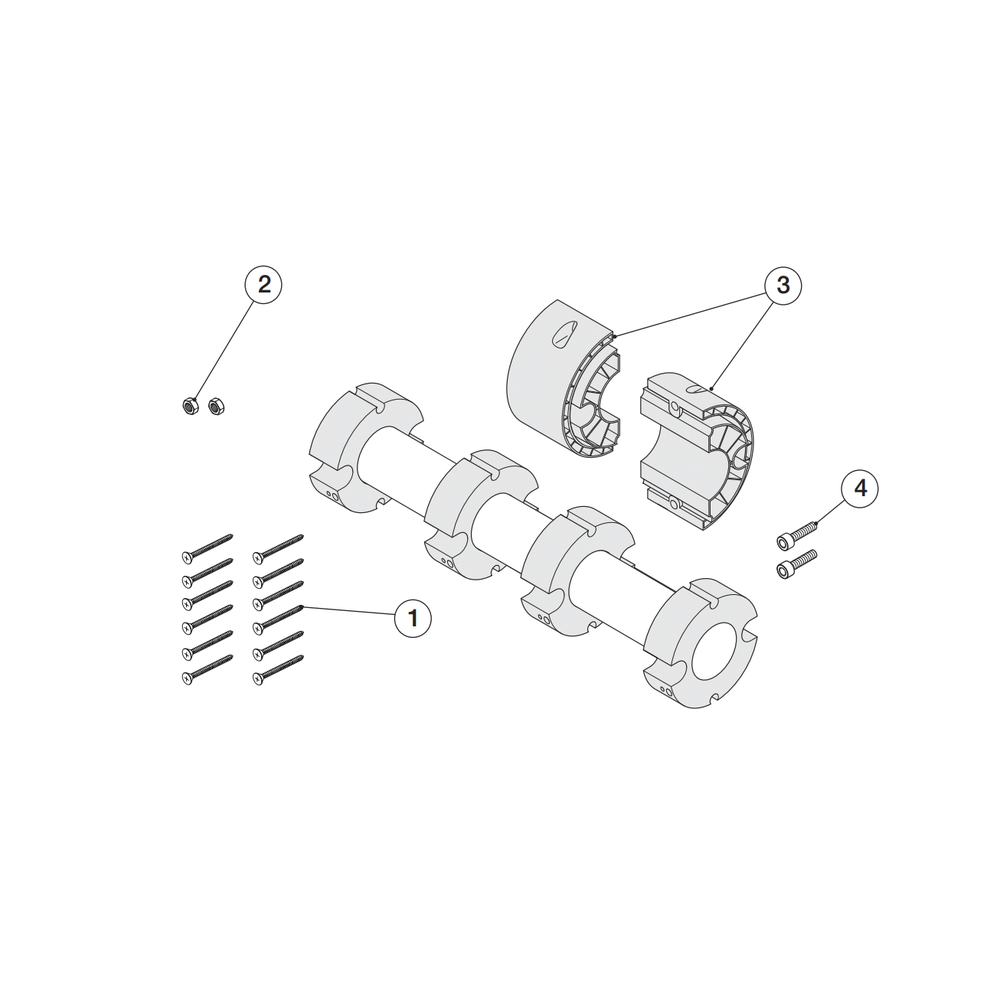 2

3

4

1